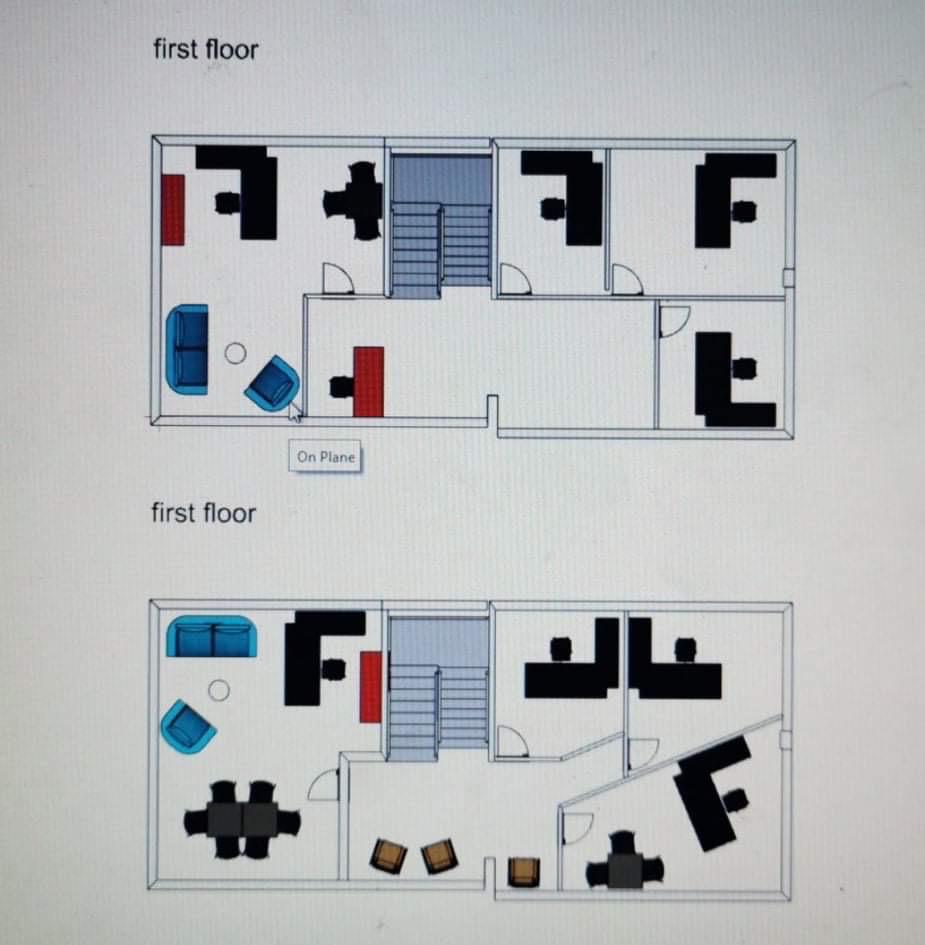 first floor

On Plane

first floor